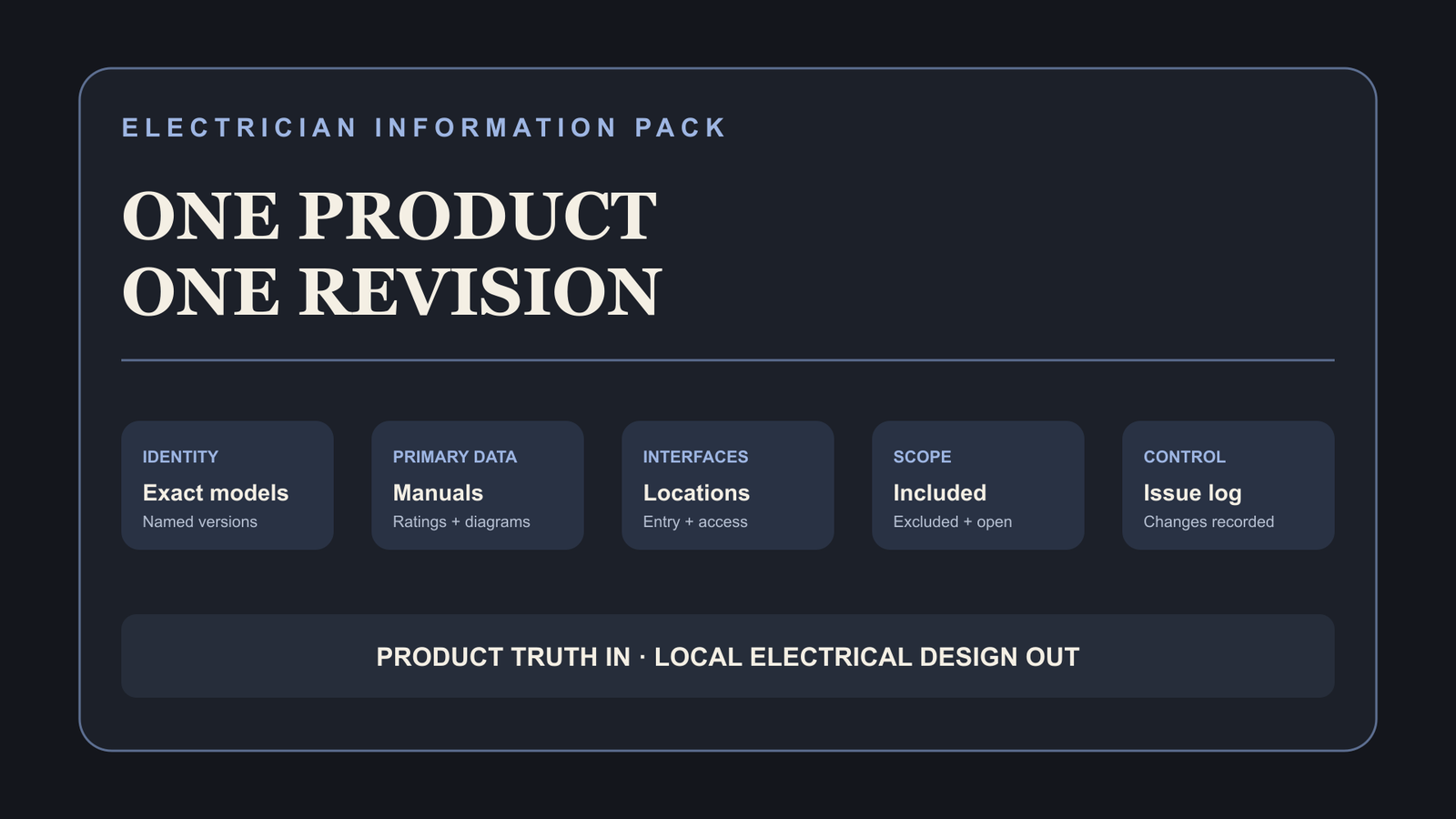 ELECTRICIAN INFORMATION PACK

ONE PRODUCT
ONE REVISION

IDENTITY
Exact models
Named versions

PRIMARY DATA
Manuals
Ratings + diagrams

INTERFACES
Locations
Entry + access

SCOPE
Included
Excluded + open

CONTROL
Issue log
Changes recorded

PRODUCT TRUTH IN · LOCAL ELECTRICAL DESIGN OUT